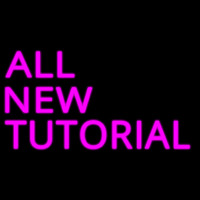 ALL
NEW
TUTORIAL