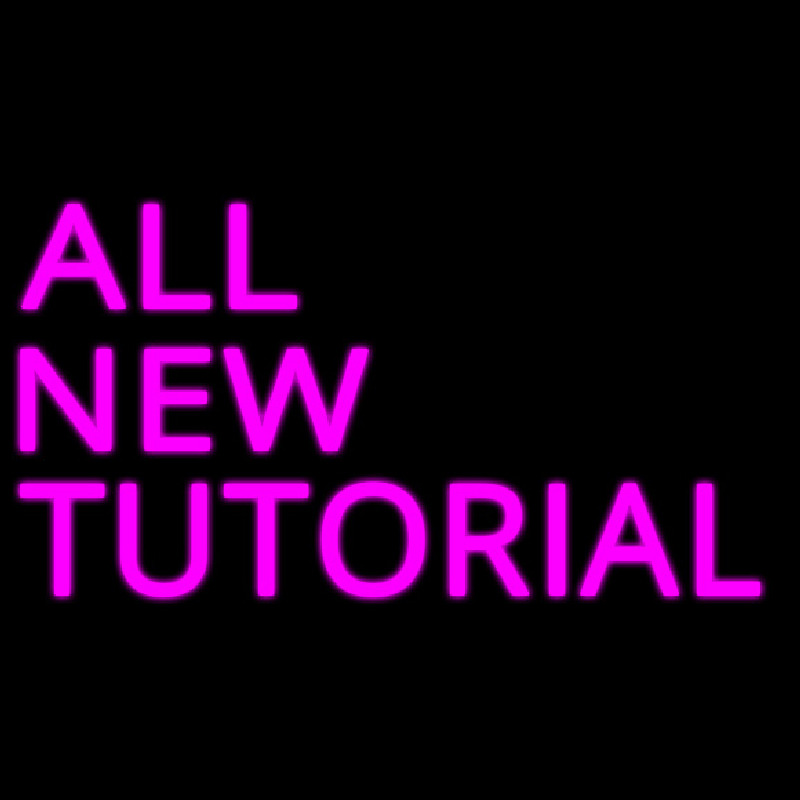 ALL
NEW
TUTORIAL